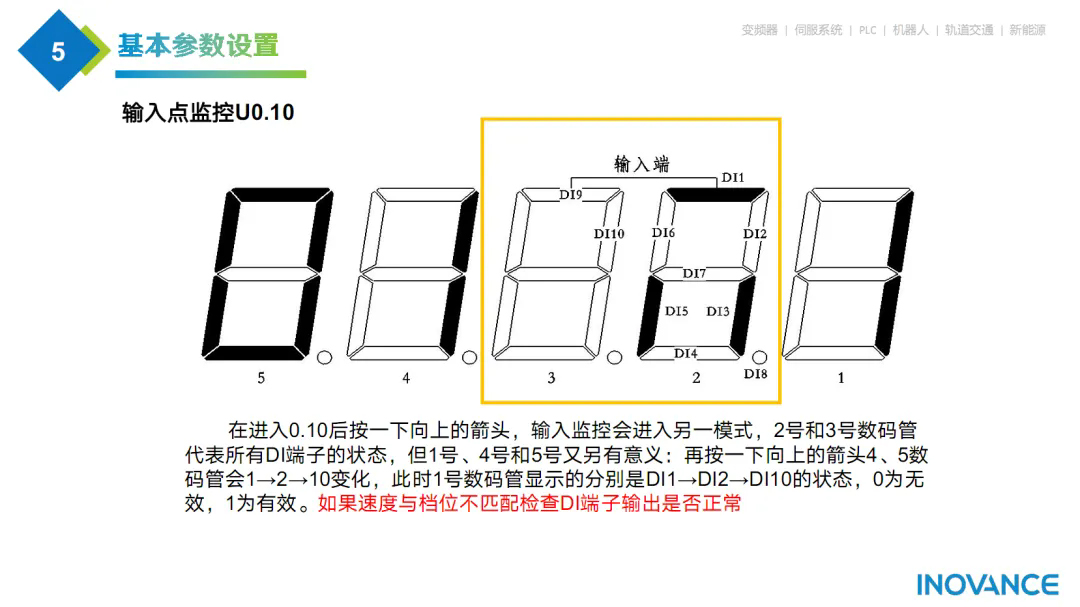 5 基本参数设置

变频器 | 伺服系统 | PLC | 机器人 | 轨道交通 | 新能源

输入点监控U0.10

输入端
DI1
DI9
DI10
DI6
DI2
DI7
DI5
DI3
DI4
DI8
5
4
3
2
1

在进入0.10后按一下向上的箭头，输入监控会进入另一模式，2号和3号数码管代表所有DI端子的状态，但1号、4号和5号又另有意义：再按一下向上的箭头4、5数码管会1→2→10变化，此时1号数码管显示的分别是DI1→DI2→DI10的状态，0为无效，1为有效。如果速度与档位不匹配检查DI端子输出是否正常

INOVANCE